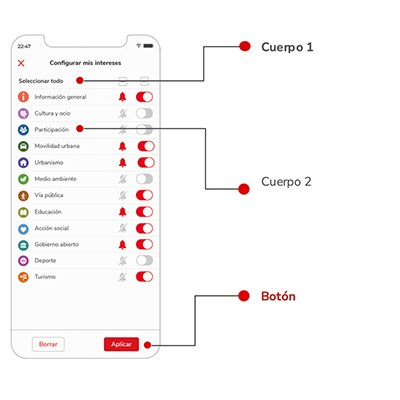 22:47

Configurar mis intereses

Seleccionar todo

Información general

Cultura y ocio

Participación

Movilidad urbana

Urbanismo

Medio ambiente

Vía pública

Educación

Acción social

Gobierno abierto

Deporte

Turismo

Borrar

Aplicar

Cuerpo 1

Cuerpo 2

Botón